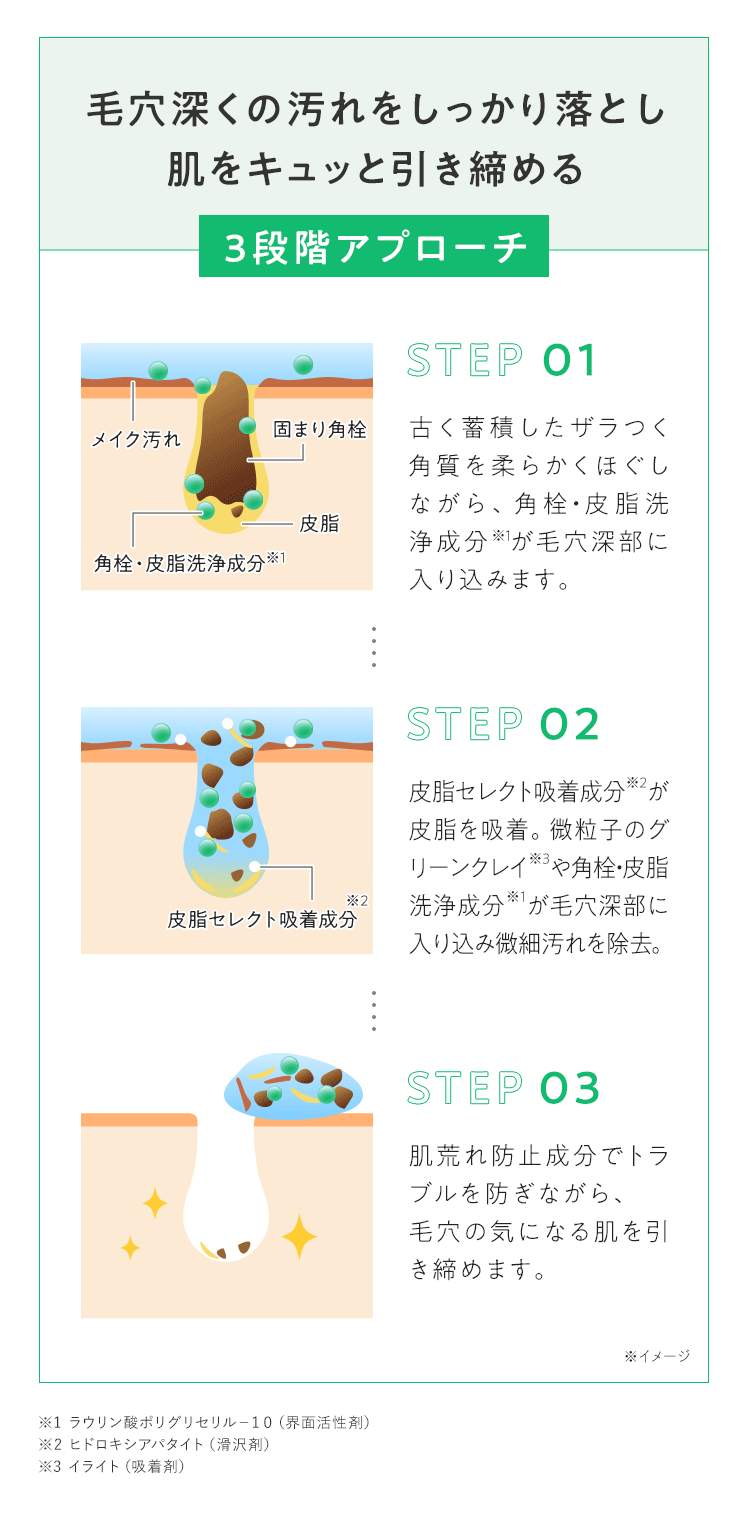 毛穴深くの汚れをしっかり落とし
肌をキュッと引き締める

3段階アプローチ

メイク汚れ
固まり角栓
皮脂
角栓・皮脂洗浄成分※1

STEP 01

古く蓄積したザラつく角質を柔らかくほぐしながら、角栓・皮脂洗浄成分※1が毛穴深部に入り込みます。

皮脂セレクト吸着成分※2

STEP 02

皮脂セレクト吸着成分※2が皮脂を吸着。微粒子のグリーンクレイ※3や角栓・皮脂洗浄成分※1が毛穴深部に入り込み微細汚れを除去。

STEP 03

肌荒れ防止成分でトラブルを防ぎながら、毛穴の気になる肌を引き締めます。

※イメージ

※1 ラウリン酸ポリグリセリル－10（界面活性剤）
※2 ヒドロキシアパタイト（滑沢剤）
※3 イライト（吸着剤）