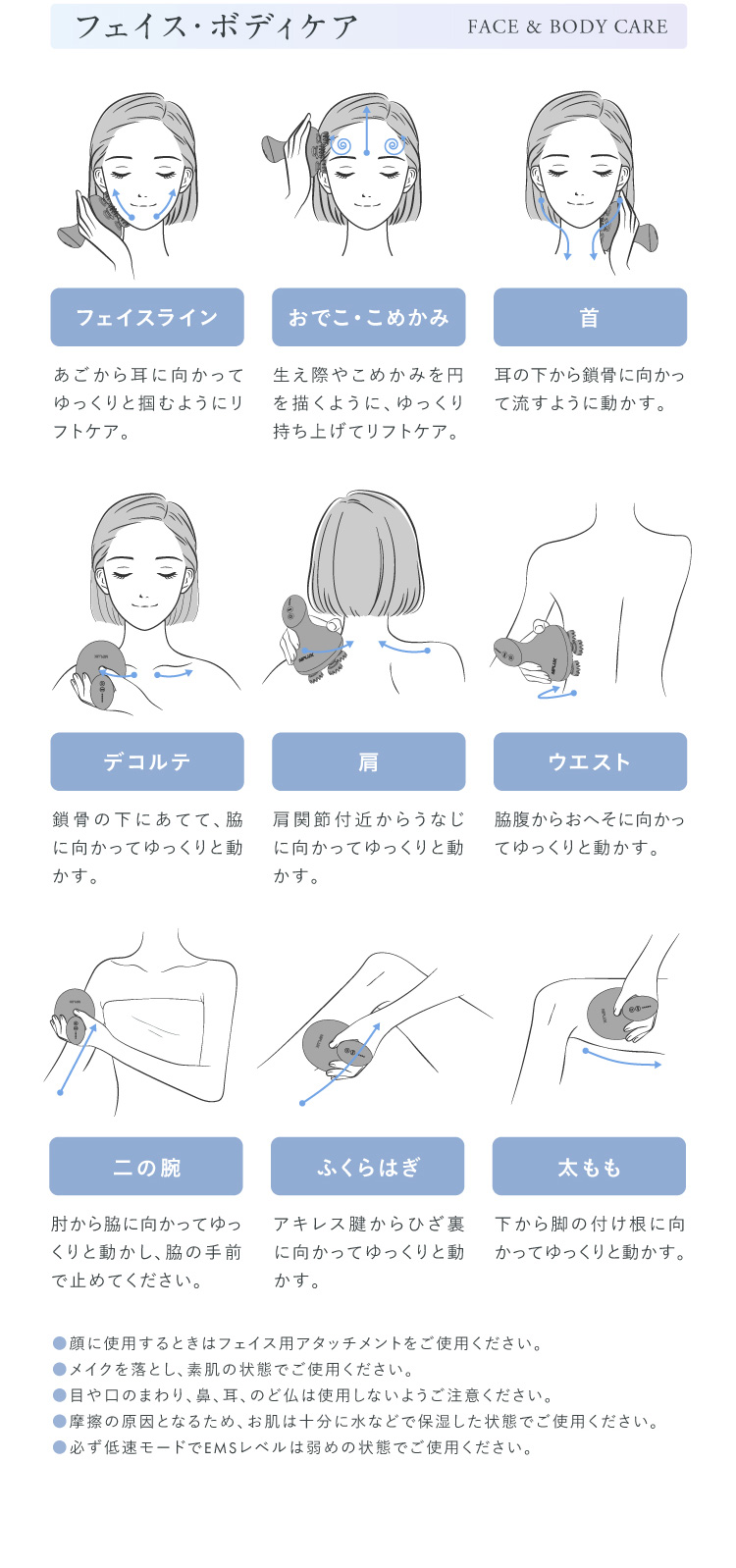 フェイス・ボディケア FACE & BODY CARE

フェイスライン

あごから耳に向かってゆっくりと掴むようにリフトケア。

おでこ・こめかみ

生え際やこめかみを円を描くように、ゆっくり持ち上げてリフトケア。

首

耳の下から鎖骨に向かって流すように動かす。

デコルテ

鎖骨の下にあてて、脇に向かってゆっくりと動かす。

肩

肩関節付近からうなじに向かってゆっくりと動かす。

ウエスト

脇腹からおへそに向かってゆっくりと動かす。

二の腕

肘から脇に向かってゆっくりと動かし、脇の手前で止めてください。

ふくらはぎ

アキレス腱からひざ裏に向かってゆっくりと動かす。

太もも

下から脚の付け根に向かってゆっくりと動かす。

●顔に使用するときはフェイス用アタッチメントをご使用ください。
●メイクを落とし、素肌の状態でご使用ください。
●目や口のまわり、鼻、耳、のど仏は使用しないようご注意ください。
●摩擦の原因となるため、お肌は十分に水などで保湿した状態でご使用ください。
●必ず低速モードでEMSレベルは弱めの状態でご使用ください。