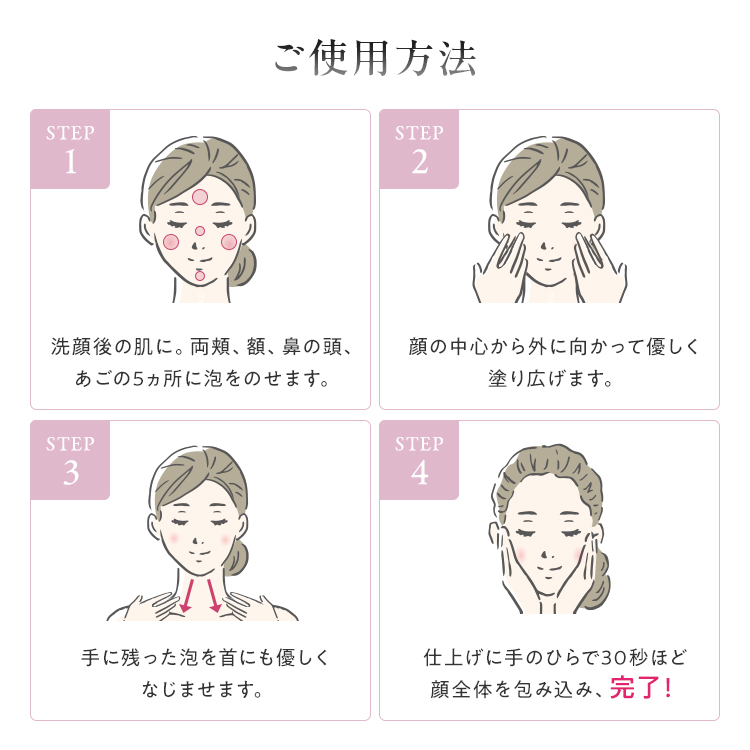 ご使用方法

STEP
1

洗顔後の肌に。両頬、額、鼻の頭、あごの5ヵ所に泡をのせます。

STEP
2

顔の中心から外に向かって優しく塗り広げます。

STEP
3

手に残った泡を首にも優しくなじませます。

STEP
4

仕上げに手のひらで30秒ほど顔全体を包み込み、完了!